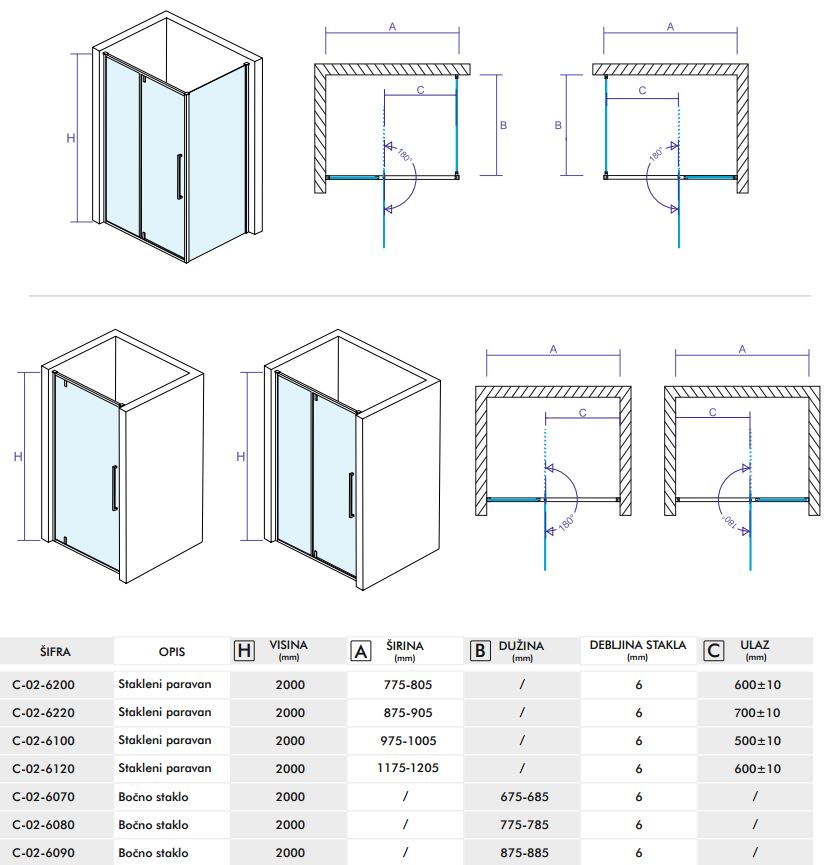 H

A

C

B

180°

A

C

B

180°

H

H

A

C

180°

A

C

180°

| ŠIFRA | OPIS | H VISINA (mm) | A ŠIRINA (mm) | B DUŽINA (mm) | DEBLJINA STAKLA (mm) | C ULAZ (mm) |
|---|---|---|---|---|---|---|
| C-02-6200 | Stakleni paravan | 2000 | 775-805 | / | 6 | 600±10 |
| C-02-6220 | Stakleni paravan | 2000 | 875-905 | / | 6 | 700±10 |
| C-02-6100 | Stakleni paravan | 2000 | 975-1005 | / | 6 | 500±10 |
| C-02-6120 | Stakleni paravan | 2000 | 1175-1205 | / | 6 | 600±10 |
| C-02-6070 | Bočno staklo | 2000 | / | 675-685 | 6 | / |
| C-02-6080 | Bočno staklo | 2000 | / | 775-785 | 6 | / |
| C-02-6090 | Bočno staklo | 2000 | / | 875-885 | 6 | / |